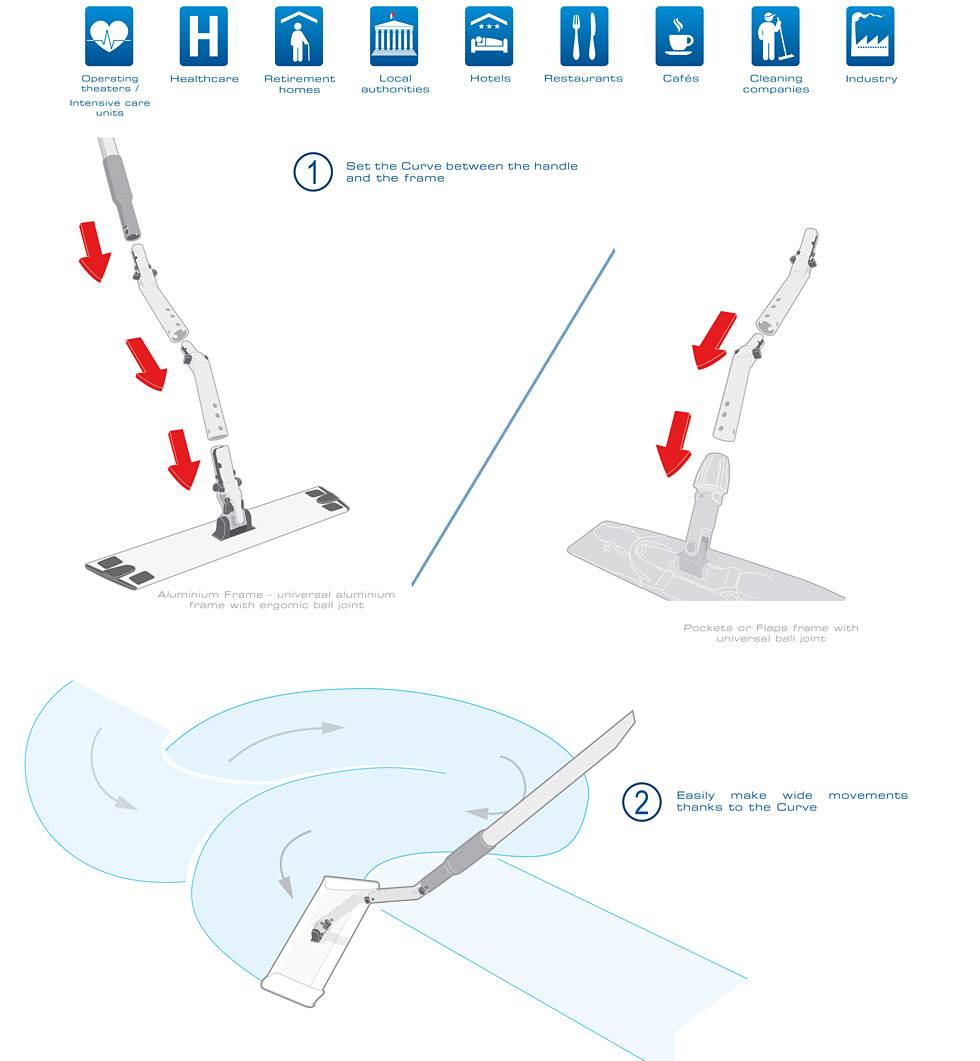 Operating theaters / Intensive care units

Healthcare

Retirement homes

Local authorities

Hotels

Restaurants

Cafés

Cleaning companies

Industry

1 Set the Curve between the handle and the frame

Aluminium Frame - universal aluminium frame with ergomic ball joint

Pockets or Flaps frame with universal ball joint

2 Easily make wide movements thanks to the Curve