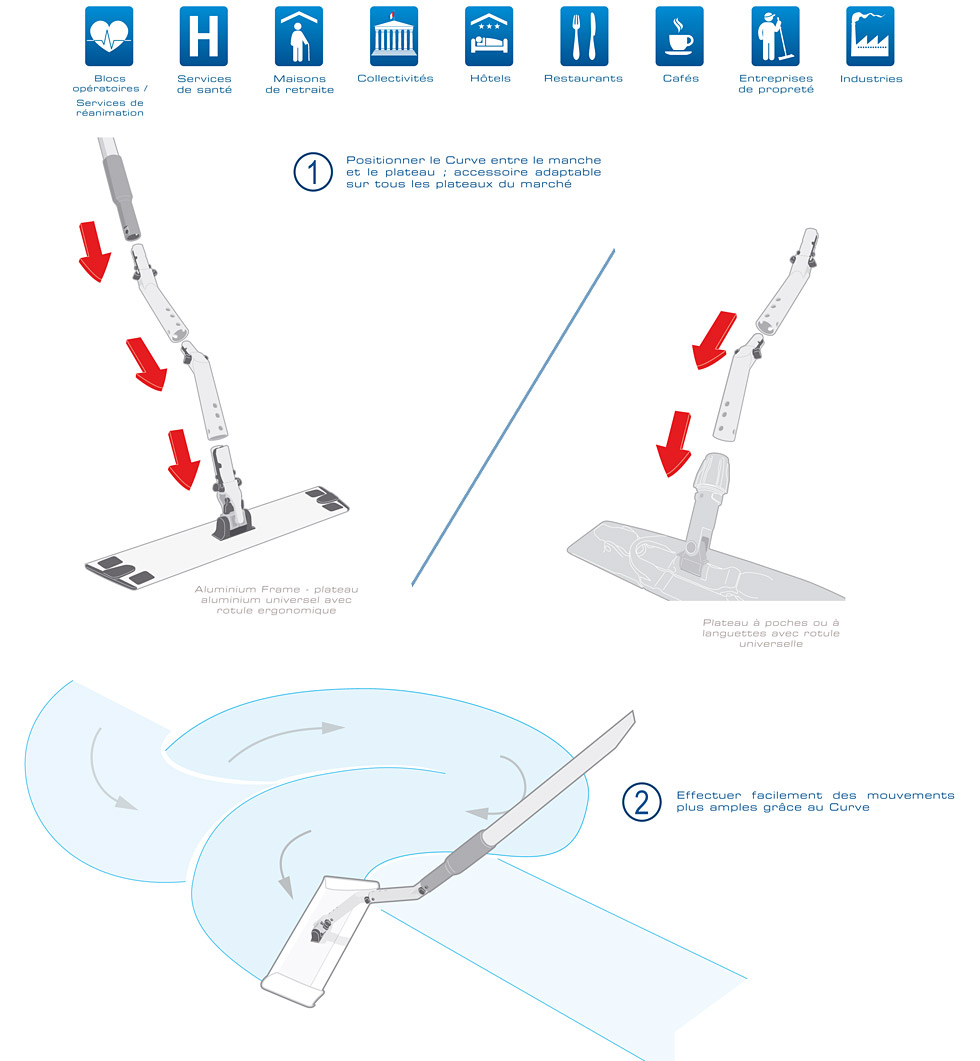 H

Blocs opératoires / Services de réanimation

Services de santé

Maisons de retraite

Collectivités

Hôtels

Restaurants

Cafés

Entreprises de propreté

Industries

1 Positionner le Curve entre le manche et le plateau ; accessoire adaptable sur tous les plateaux du marché

Aluminium Frame - plateau aluminium universel avec rotule ergonomique

Plateau à poches ou à languettes avec rotule universelle

2 Effectuer facilement des mouvements plus amples grâce au Curve