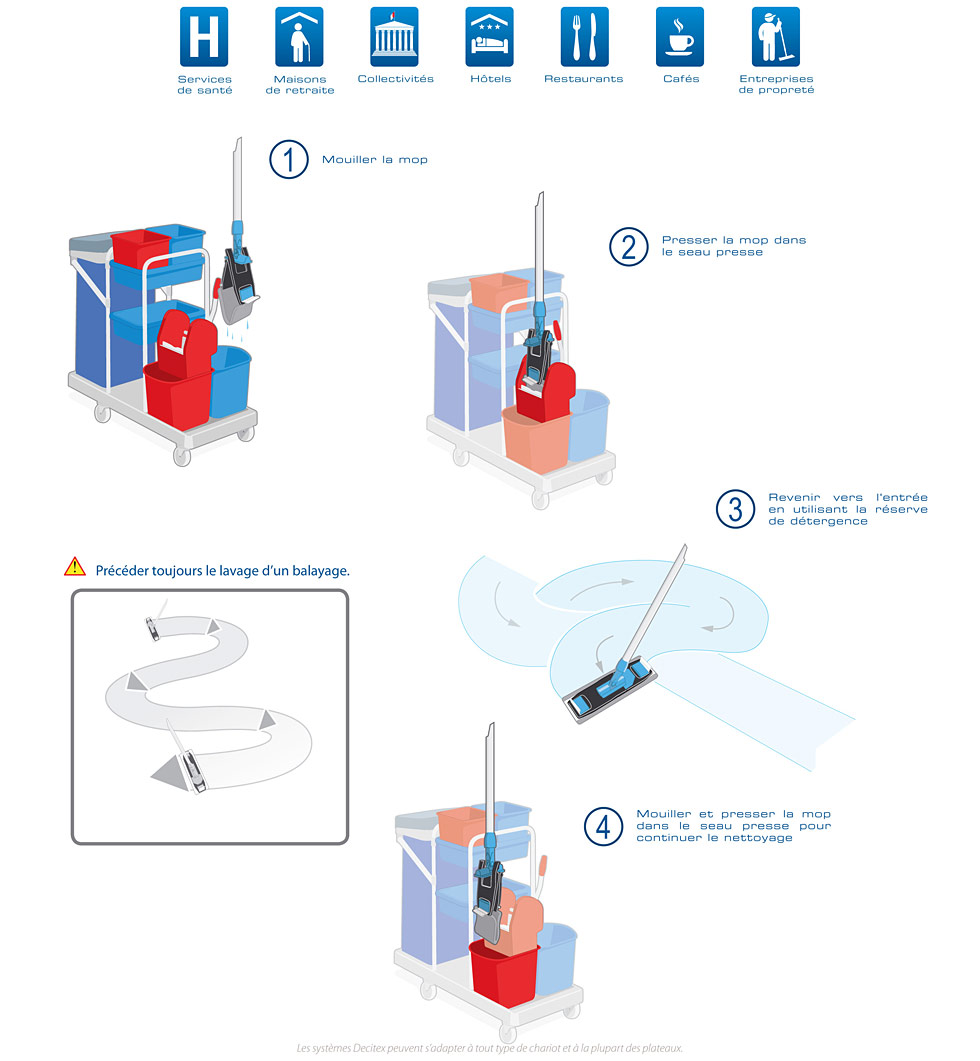 H
Services de santé

Maisons de retraite

Collectivités

Hôtels

Restaurants

Cafés

Entreprises de propreté

1 Mouiller la mop

2 Presser la mop dans le seau presse

3 Revenir vers l'entrée en utilisant la réserve de détergence

Précéder toujours le lavage d'un balayage.

4 Mouiller et presser la mop dans le seau presse pour continuer le nettoyage

Les systèmes Decitex peuvent s'adapter à tout type de chariot et à la plupart des plateaux.