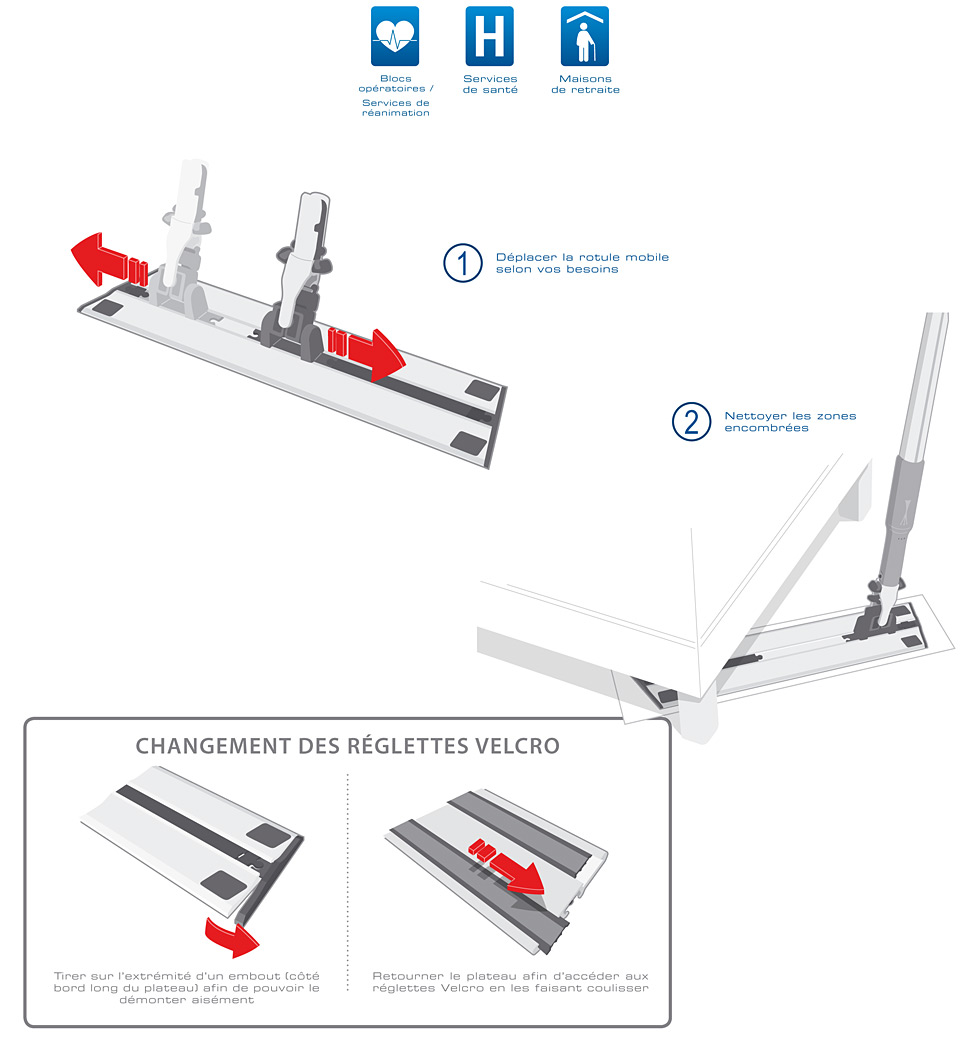 H

Blocs opératoires / Services de réanimation

Services de santé

Maisons de retraite

1 Déplacer la rotule mobile selon vos besoins

2 Nettoyer les zones encombrées

CHANGEMENT DES RÉGLETTES VELCRO

Tirer sur l'extrémité d'un embout (côté bord long du plateau) afin de pouvoir le démonter aisément

Retourner le plateau afin d'accéder aux réglettes Velcro en les faisant coulisser